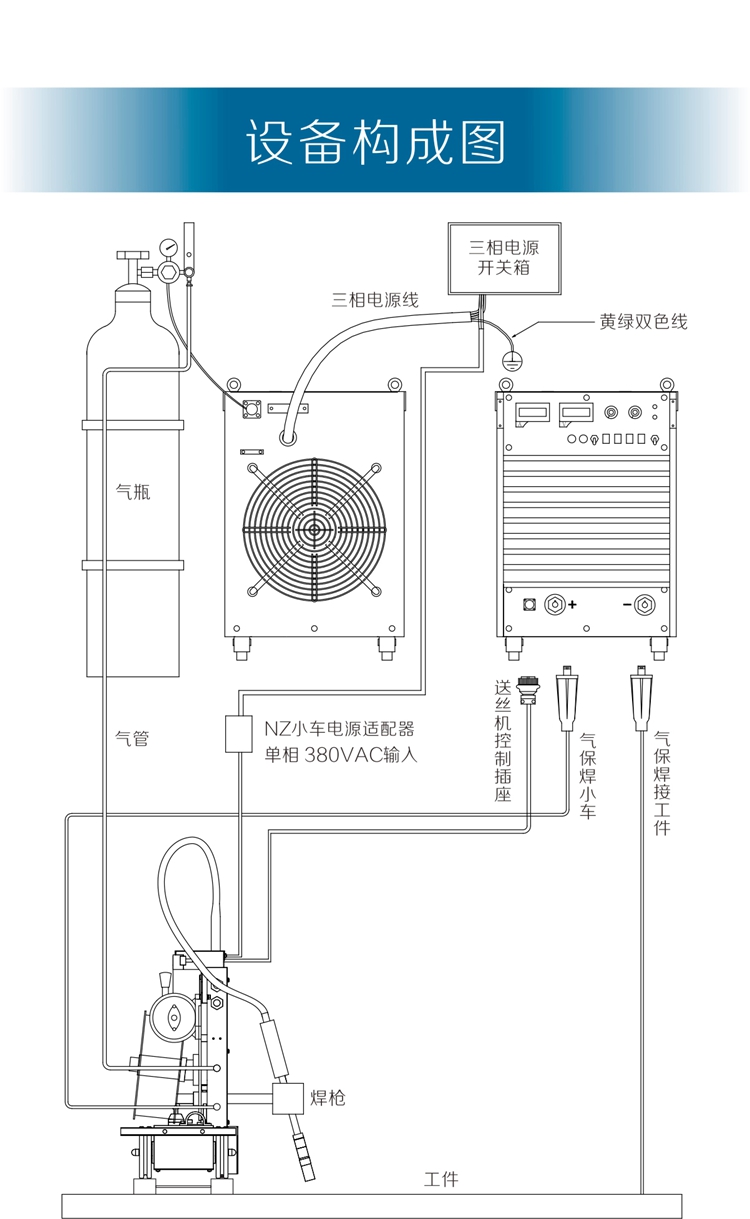 设备构成图

三相电源开关箱

三相电源线

黄绿双色线

气瓶

气管

NZ小车电源适配器
单相 380VAC输入

送丝机控制插座

气保焊小车

气保焊接工件

焊枪

工件