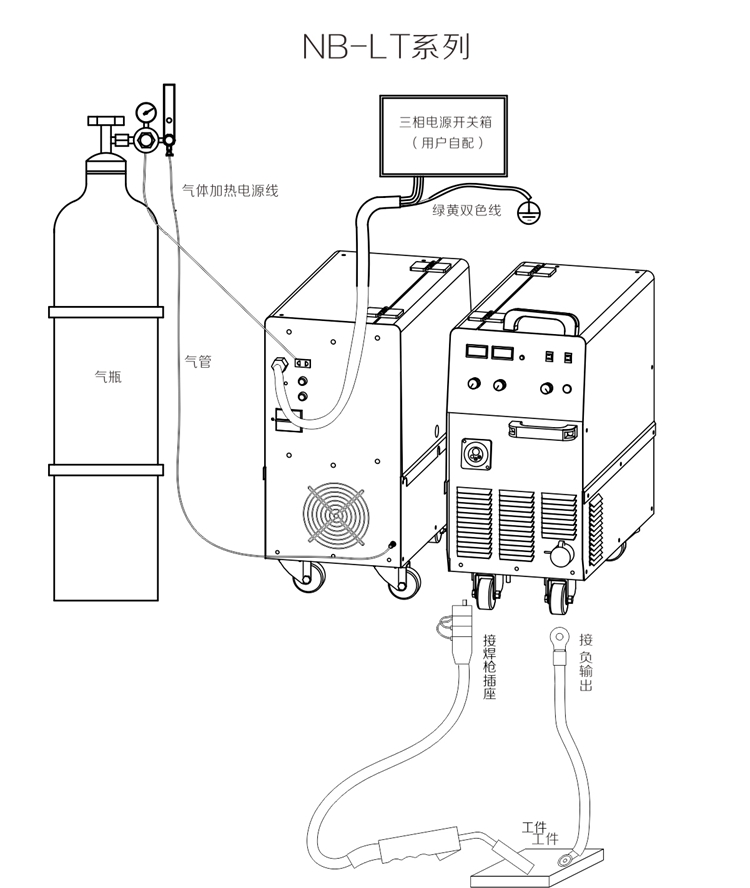 NB-LT系列

三相电源开关箱
（用户自配）

气体加热电源线

绿黄双色线

气瓶

气管

接焊枪插座

接负输出

工件
工件