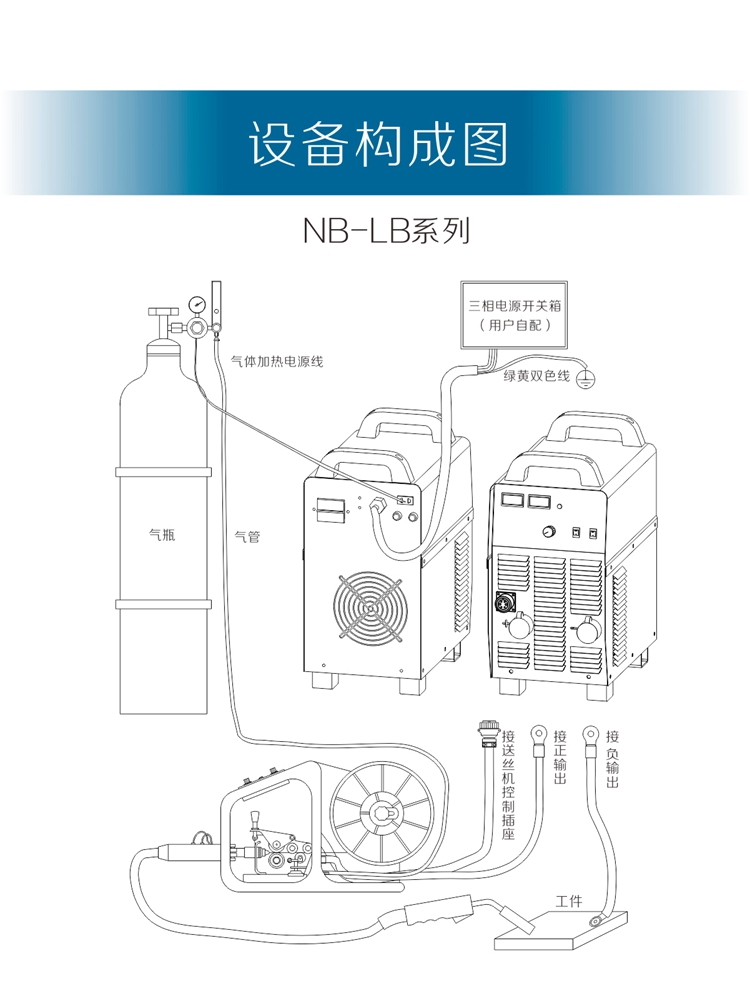 设备构成图

NB-LB系列

三相电源开关箱
（用户自配）

气体加热电源线

绿黄双色线

气瓶

气管

接送丝机控制插座

接正输出

接负输出

工件