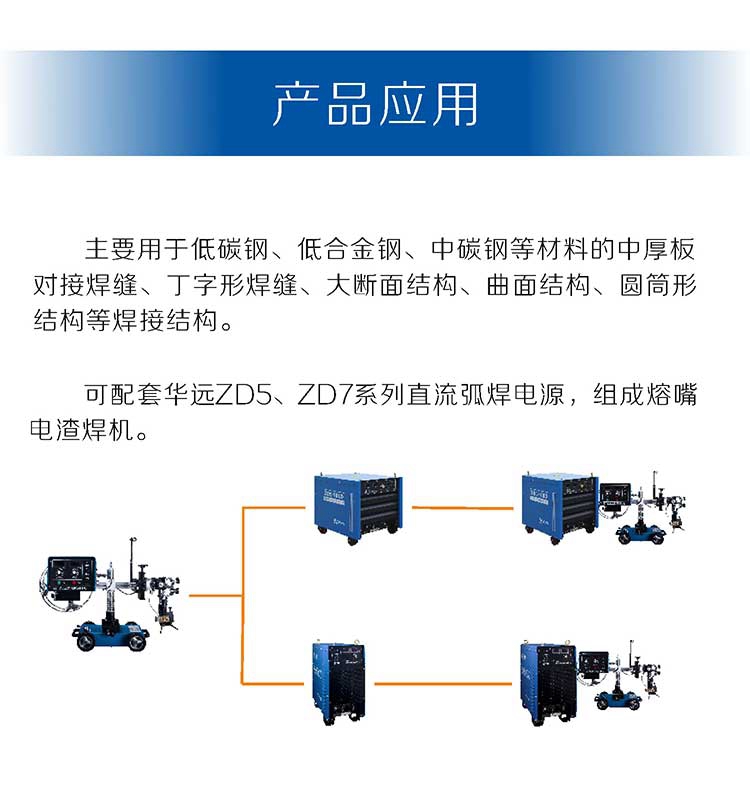 产品应用

主要用于低碳钢、低合金钢、中碳钢等材料的中厚板对接焊缝、丁字形焊缝、大断面结构、曲面结构、圆筒形结构等焊接结构。

可配套华远ZD5、ZD7系列直流弧焊电源，组成熔嘴电渣焊机。