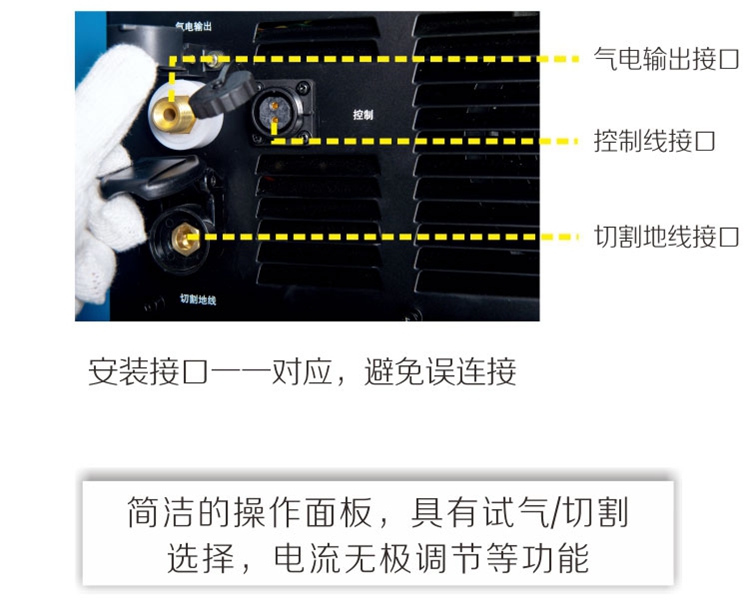 气电输出

控制

切割地线

气电输出接口

控制线接口

切割地线接口

安装接口一一对应，避免误连接

简洁的操作面板，具有试气/切割选择，电流无极调节等功能